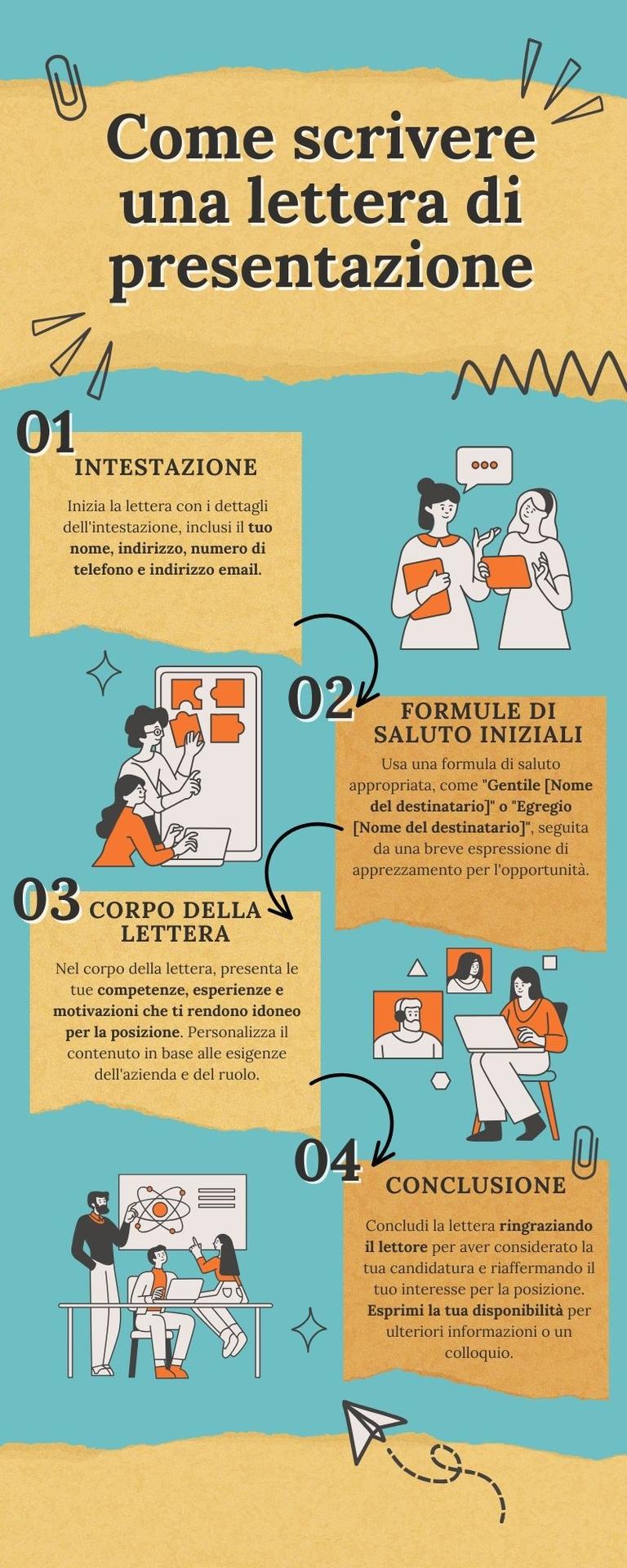 Come scrivere una lettera di presentazione

01
INTESTAZIONE

Inizia la lettera con i dettagli dell'intestazione, inclusi il tuo nome, indirizzo, numero di telefono e indirizzo email.

02
FORMULE DI SALUTO INIZIALI

Usa una formula di saluto appropriata, come "Gentile [Nome del destinatario]" o "Egregio [Nome del destinatario]", seguita da una breve espressione di apprezzamento per l'opportunità.

03
CORPO DELLA LETTERA

Nel corpo della lettera, presenta le tue competenze, esperienze e motivazioni che ti rendono idoneo per la posizione. Personalizza il contenuto in base alle esigenze dell'azienda e del ruolo.

04
CONCLUSIONE

Concludi la lettera ringraziando il lettore per aver considerato la tua candidatura e riaffermando il tuo interesse per la posizione. Esprimi la tua disponibilità per ulteriori informazioni o un colloquio.